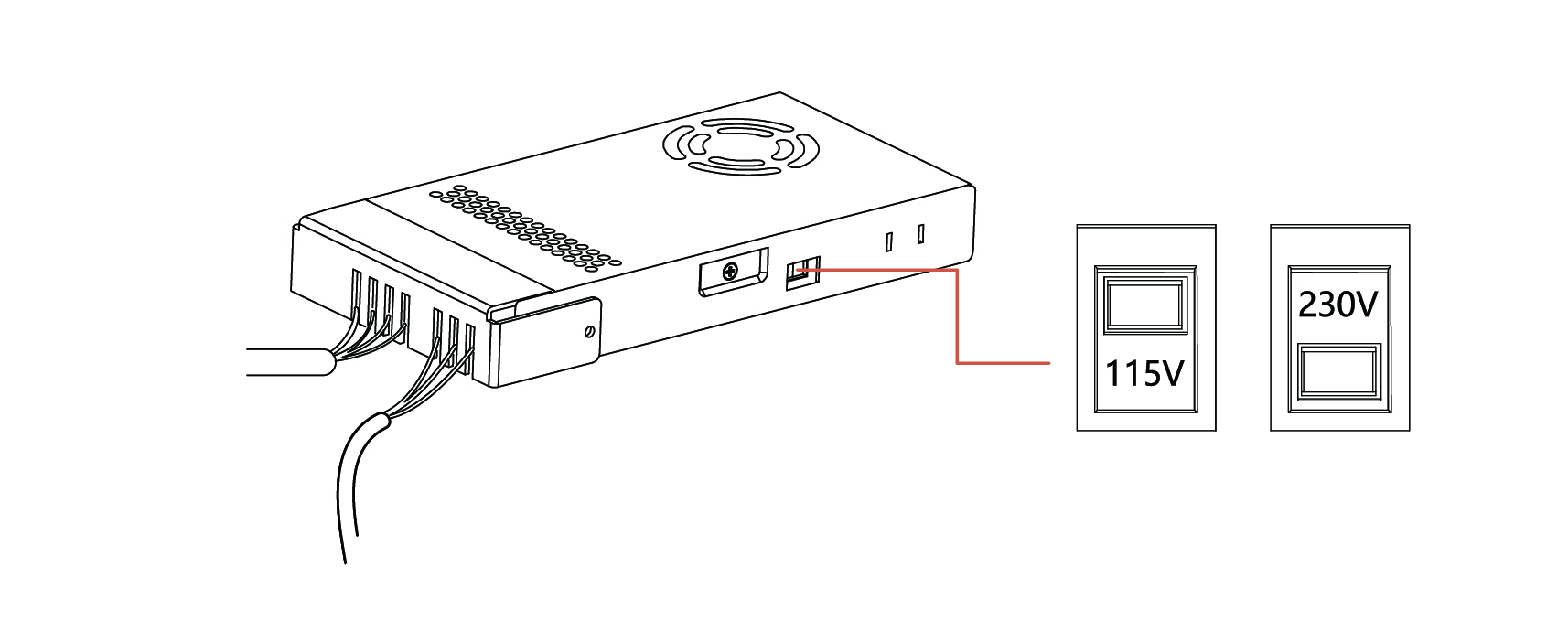 115V

230V